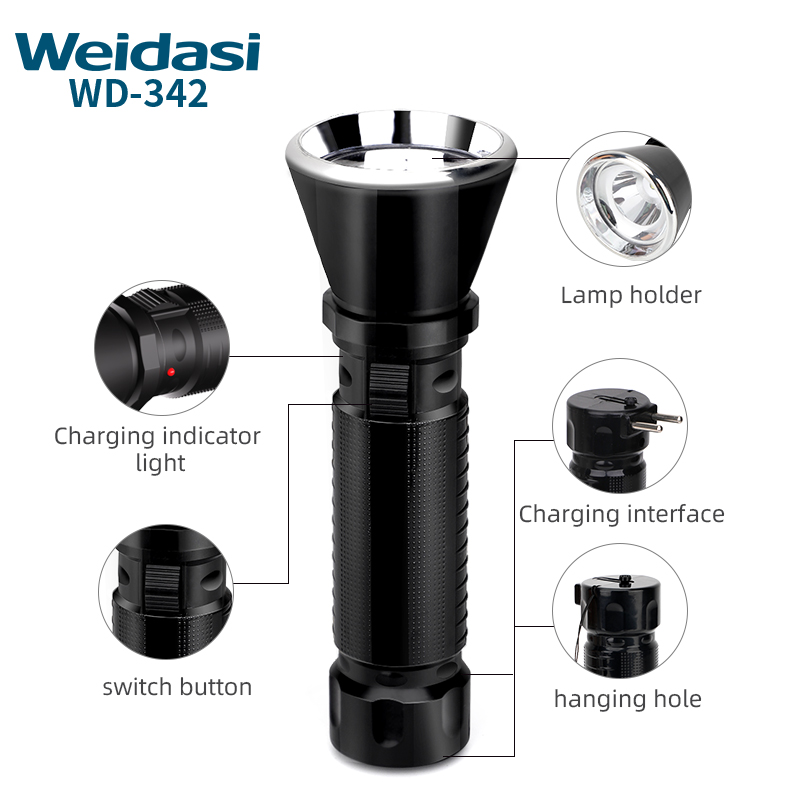 Weidasi
WD-342

Lamp holder

Charging indicator light

Charging interface

switch button

hanging hole